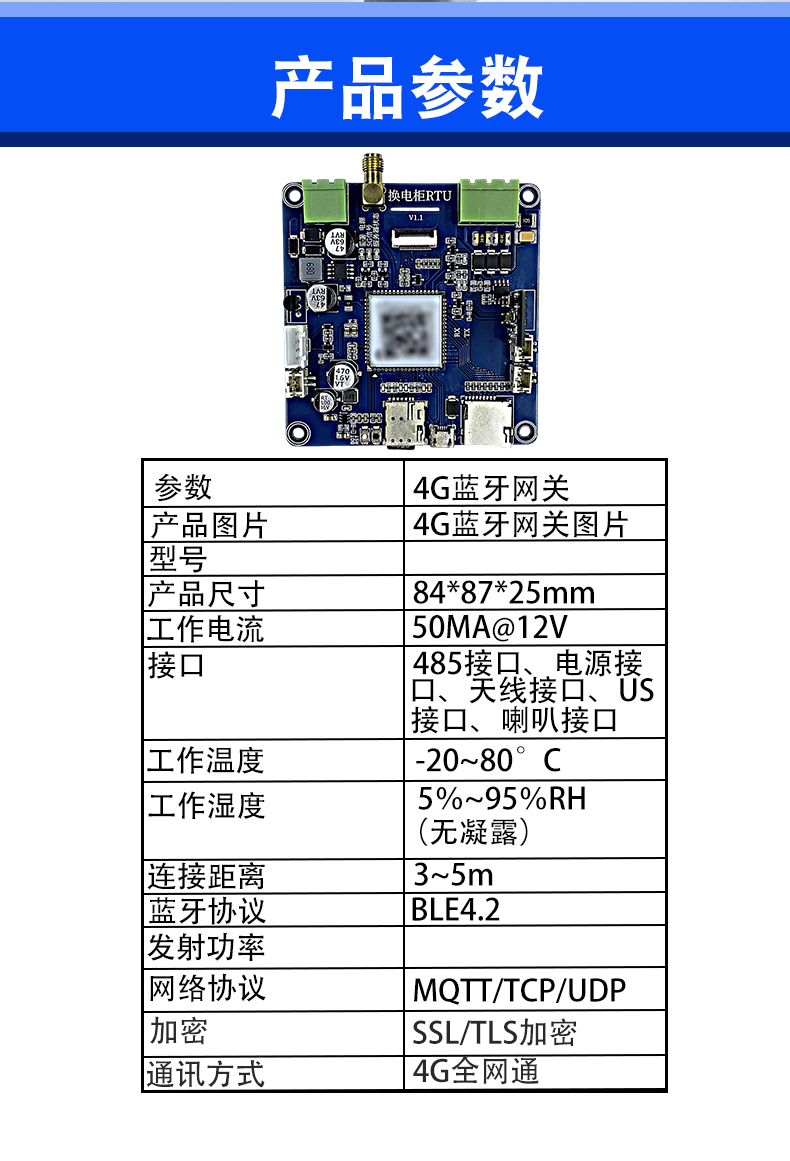 产品参数

换电柜RTU
V1.1

| 参数 | 4G蓝牙网关 |
|---|---|
| 产品图片 | 4G蓝牙网关图片 |
| 型号 | |
| 产品尺寸 | 84*87*25mm |
| 工作电流 | 50MA@12V |
| 接口 | 485接口、电源接口、天线接口、US接口、喇叭接口 |
| 工作温度 | -20~80°C |
| 工作湿度 | 5%~95%RH（无凝露） |
| 连接距离 | 3~5m |
| 蓝牙协议 | BLE4.2 |
| 发射功率 | |
| 网络协议 | MQTT/TCP/UDP |
| 加密 | SSL/TLS加密 |
| 通讯方式 | 4G全网通 |