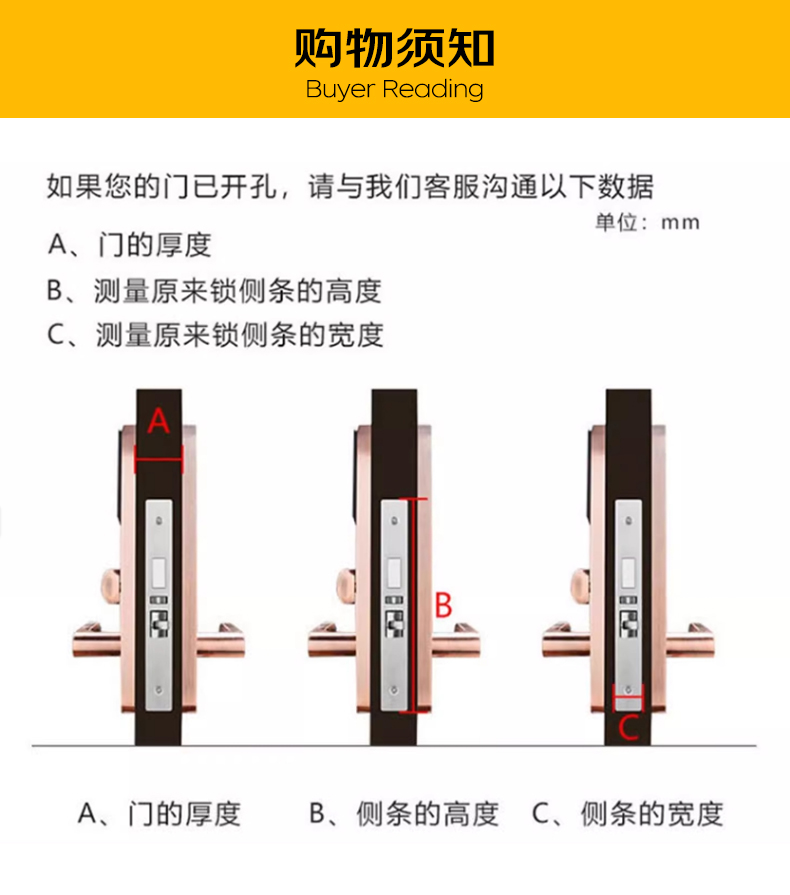 购物须知
Buyer Reading

如果您的门已开孔，请与我们客服沟通以下数据
单位：mm

A、门的厚度
B、测量原来锁侧条的高度
C、测量原来锁侧条的宽度

A

B

C

A、门的厚度
B、侧条的高度
C、侧条的宽度